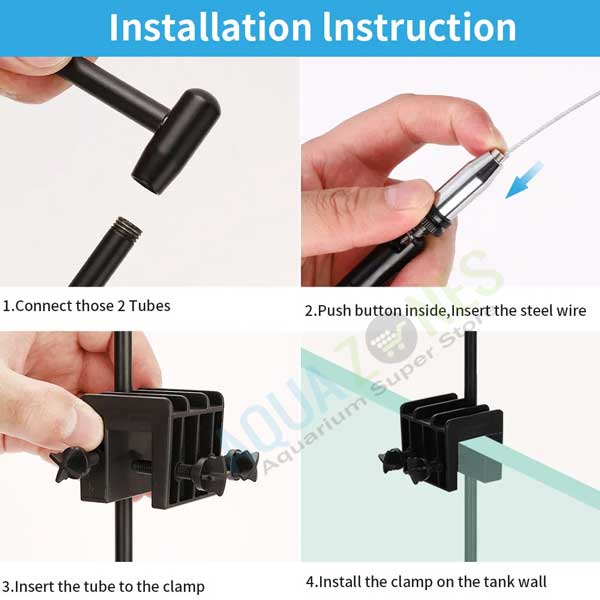 Installation Instruction

1.Connect those 2 Tubes

2.Push button inside,Insert the steel wire

AQUAZONES Aquarium Super Store

3.Insert the tube to the clamp

4.Install the clamp on the tank wall