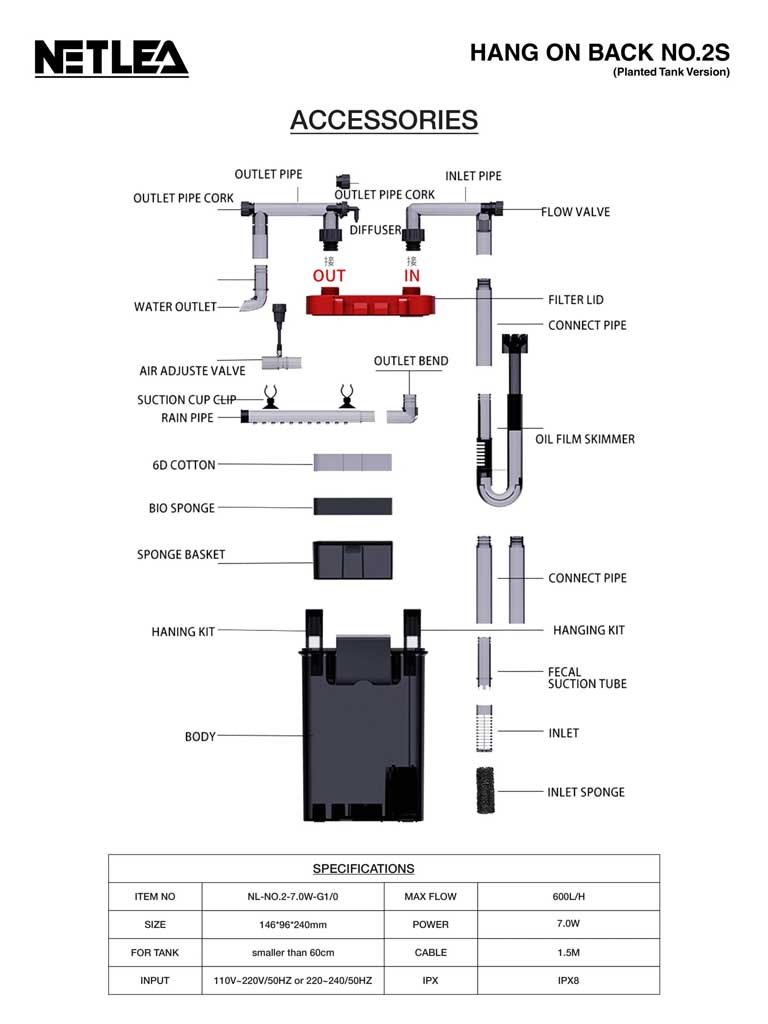 NETLEA

HANG ON BACK NO.2S
(Planted Tank Version)

ACCESSORIES

OUTLET PIPE
OUTLET PIPE CORK
OUTLET PIPE CORK
INLET PIPE
FLOW VALVE
DIFFUSER
接
OUT
接
IN
WATER OUTLET
FILTER LID
CONNECT PIPE
AIR ADJUSTE VALVE
OUTLET BEND
SUCTION CUP CLIP
RAIN PIPE
OIL FILM SKIMMER
6D COTTON
BIO SPONGE
SPONGE BASKET
CONNECT PIPE
HANING KIT
HANGING KIT
FECAL SUCTION TUBE
BODY
INLET
INLET SPONGE

| SPECIFICATIONS | | | |
|---|---|---|---|
| ITEM NO | NL-NO.2-7.0W-G1/0 | MAX FLOW | 600L/H |
| SIZE | 146*96*240mm | POWER | 7.0W |
| FOR TANK | smaller than 60cm | CABLE | 1.5M |
| INPUT | 110V~220V/50HZ or 220~240/50HZ | IPX | IPX8 |