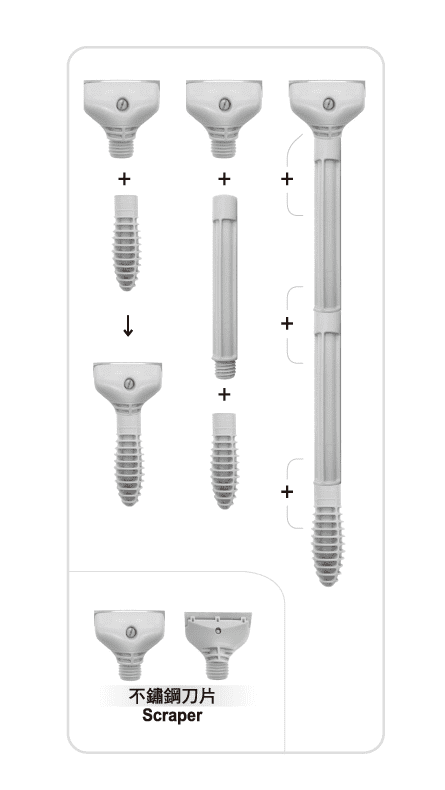 +
+
+
↓
+
+
+
不鏽鋼刀片
Scraper