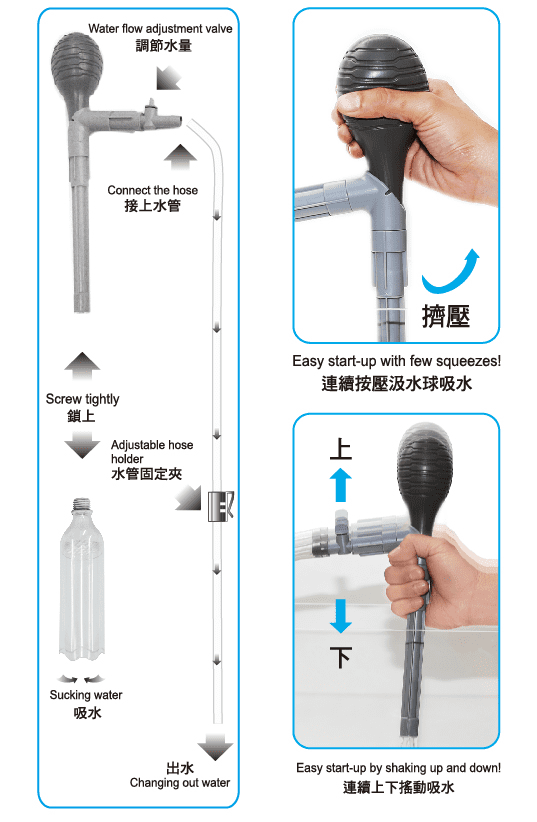 Water flow adjustment valve
調節水量

Connect the hose
接上水管

Screw tightly
鎖上

Adjustable hose holder
水管固定夾

Sucking water
吸水

出水
Changing out water

擠壓

Easy start-up with few squeezes!
連續按壓汲水球吸水

上

下

Easy start-up by shaking up and down!
連續上下搖動吸水