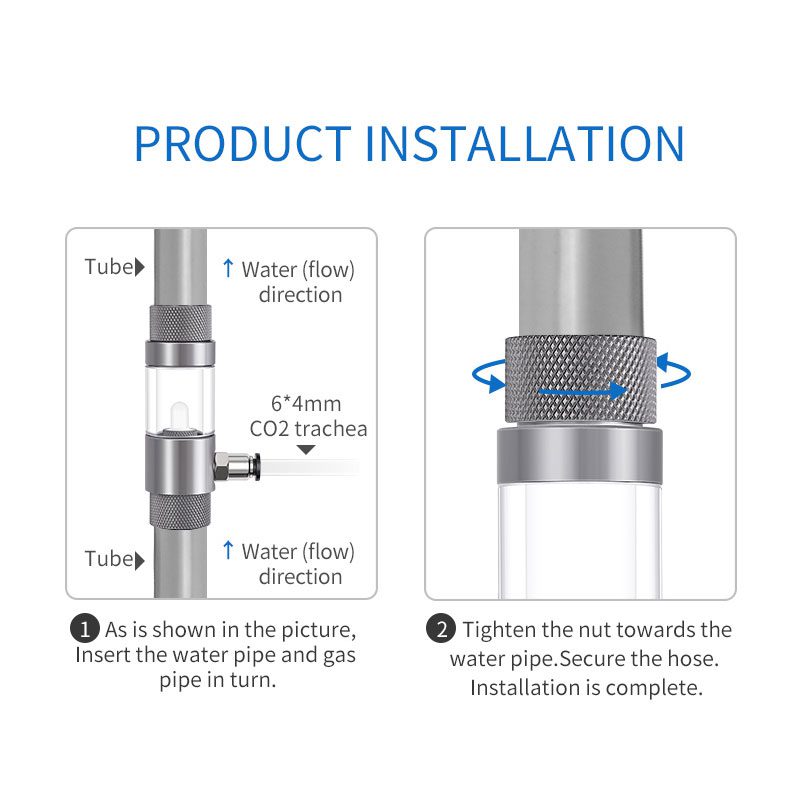 PRODUCT INSTALLATION

Tube

↑ Water (flow) direction

6*4mm CO2 trachea

Tube

↑ Water (flow) direction

1 As is shown in the picture, Insert the water pipe and gas pipe in turn.

2 Tighten the nut towards the water pipe.Secure the hose. Installation is complete.